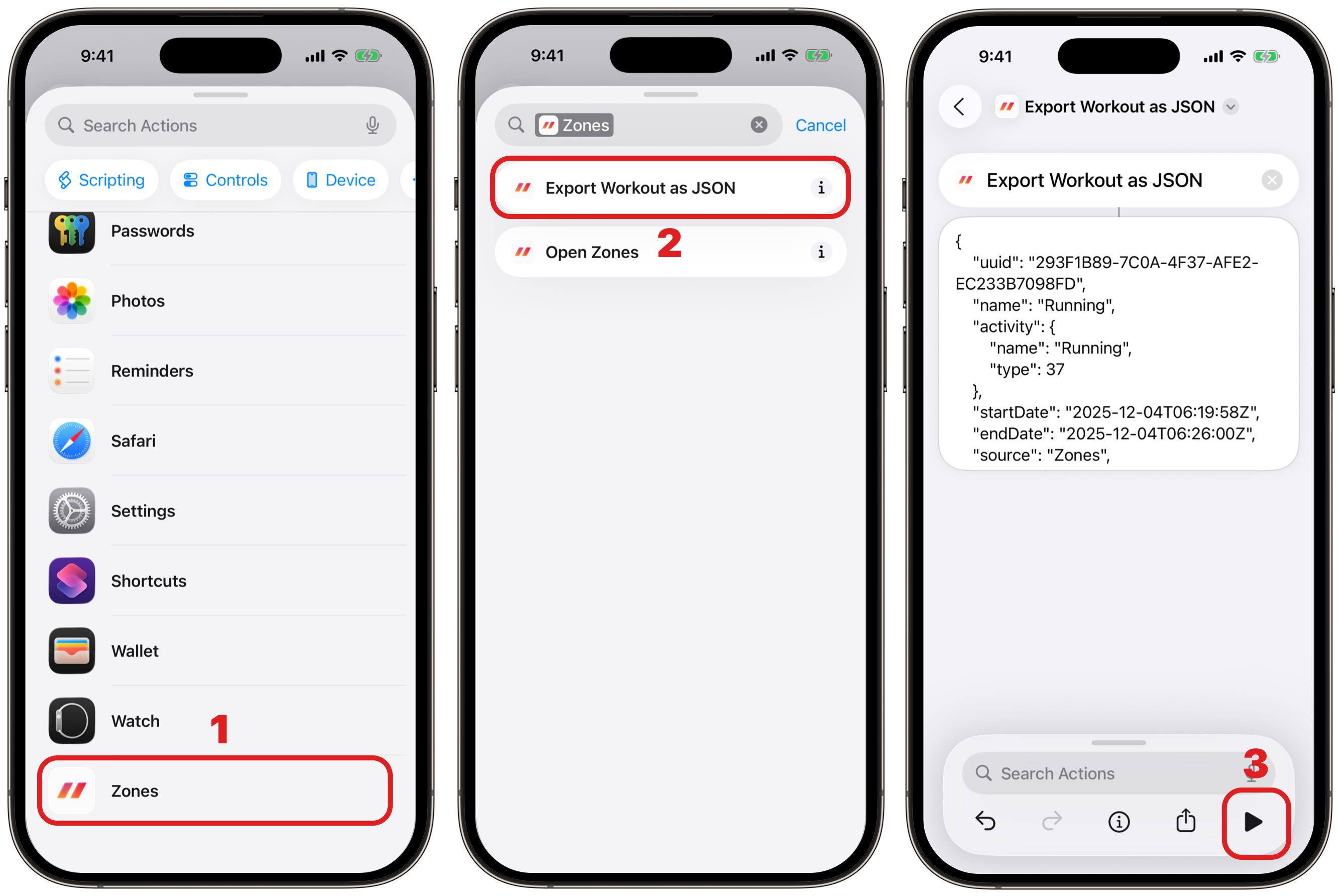 9:41

Search Actions

Scripting Controls Device

Passwords

Photos

Reminders

Safari

Settings

Shortcuts

Wallet

Watch

1

Zones

9:41

Zones

Cancel

Export Workout as JSON

Open Zones

2

9:41

Export Workout as JSON

Export Workout as JSON

{
"uuid": "293F1B89-7C0A-4F37-AFE2-EC233B7098FD",
"name": "Running",
"activity": {
"name": "Running",
"type": 37
},
"startDate": "2025-12-04T06:19:58Z",
"endDate": "2025-12-04T06:26:00Z",
"source": "Zones",

Search Actions

3